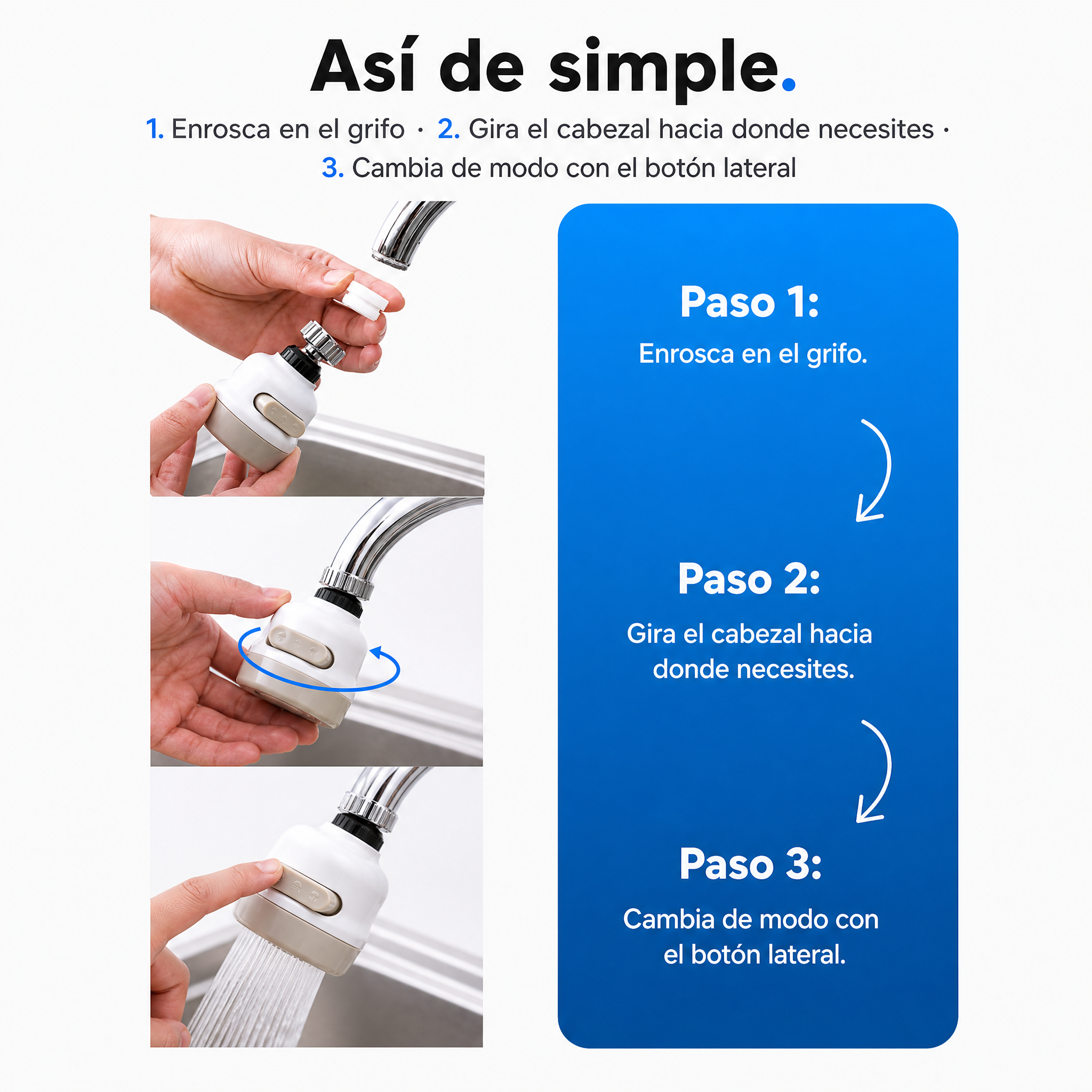 Así de simple.

1. Enrosca en el grifo · 2. Gira el cabezal hacia donde necesites · 3. Cambia de modo con el botón lateral

Paso 1:
Enrosca en el grifo.

Paso 2:
Gira el cabezal hacia donde necesites.

Paso 3:
Cambia de modo con el botón lateral.